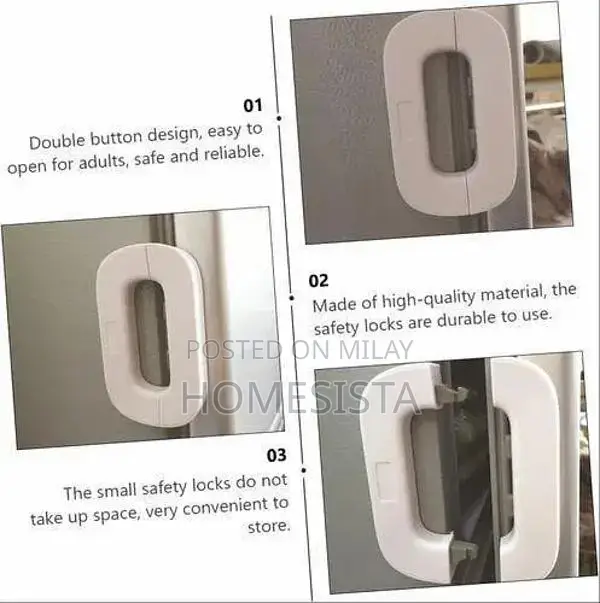 01
Double button design, easy to open for adults, safe and reliable.

02
Made of high-quality material, the safety locks are durable to use.

POSTED ON MILAY
HOMESISTA

03
The small safety locks do not take up space, very convenient to store.