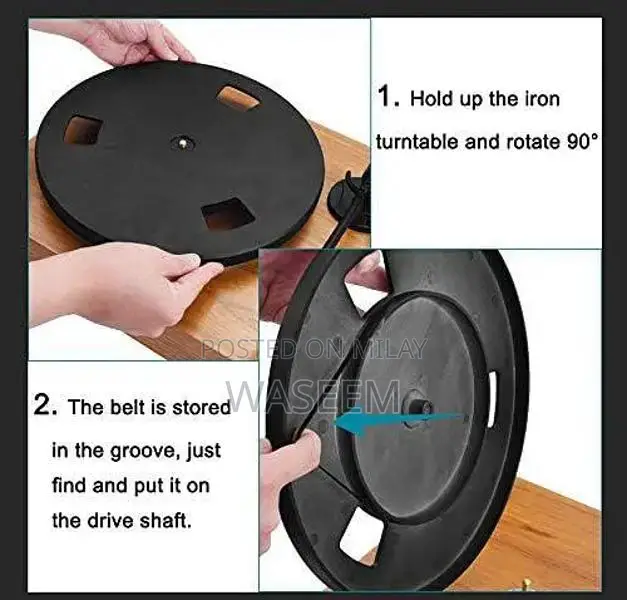 1. Hold up the iron turntable and rotate 90°

POSTED ON MILAY

WASEEM

2. The belt is stored in the groove, just find and put it on the drive shaft.